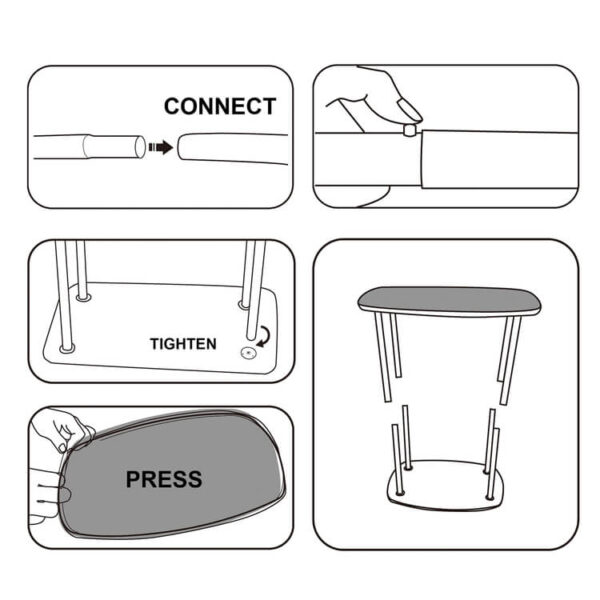 CONNECT

TIGHTEN

PRESS